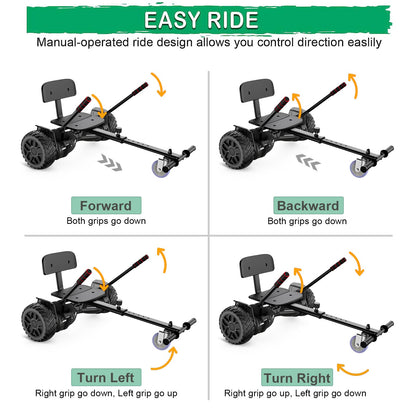 EASY RIDE

Manual-operated ride design allows you control direction easlily

Forward
Both grips go down

Backward
Both grips go down

Turn Left
Right grip go down, Left grip go up

Turn Right
Right grip go up, Left grip go down